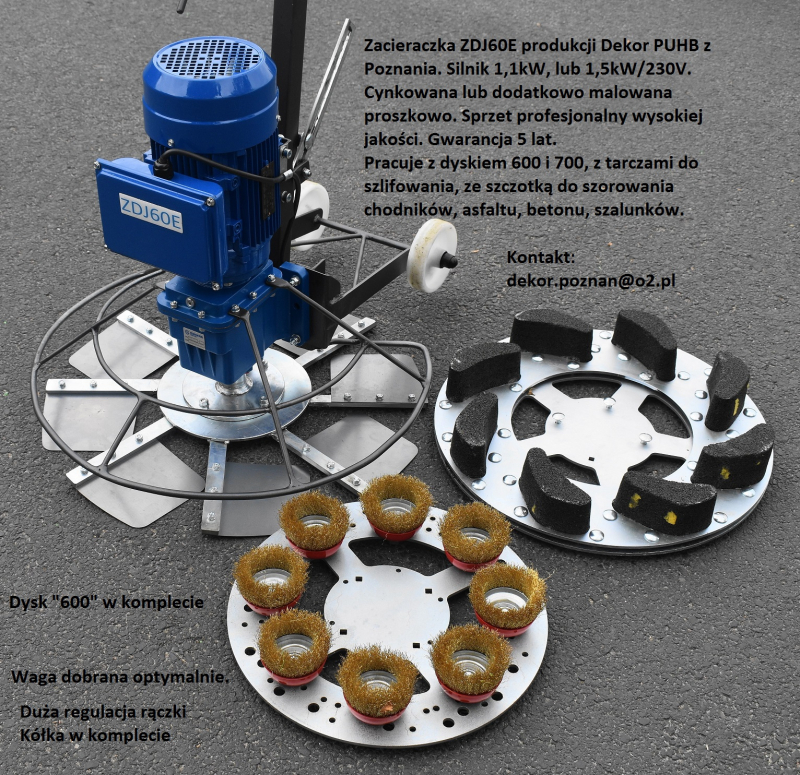 Zacieraczka ZDJ60E produkcji Dekor PUHB z Poznania. Silnik 1,1kW, lub 1,5kW/230V. Cynkowana lub dodatkowo malowana proszkowo. Sprzet profesjonalny wysokiej jakości. Gwarancja 5 lat.
Pracuje z dyskiem 600 i 700, z tarczami do szlifowania, ze szczotką do szorowania chodników, asfaltu, betonu, szalunków.

Kontakt:
dekor.poznan@o2.pl

ZDJ60E

Dysk "600" w komplecie

Waga dobrana optymalnie.

Duża regulacja rączki
Kółka w komplecie